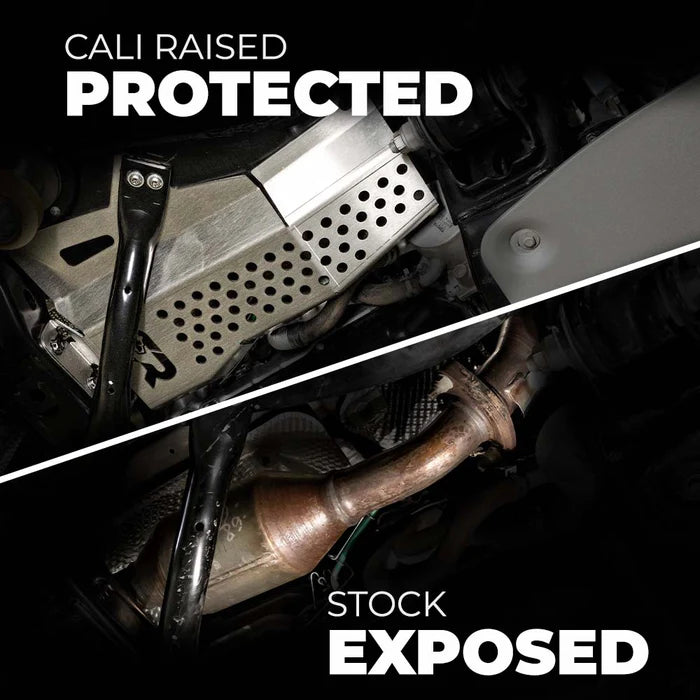 CALI RAISED
PROTECTED

STOCK
EXPOSED