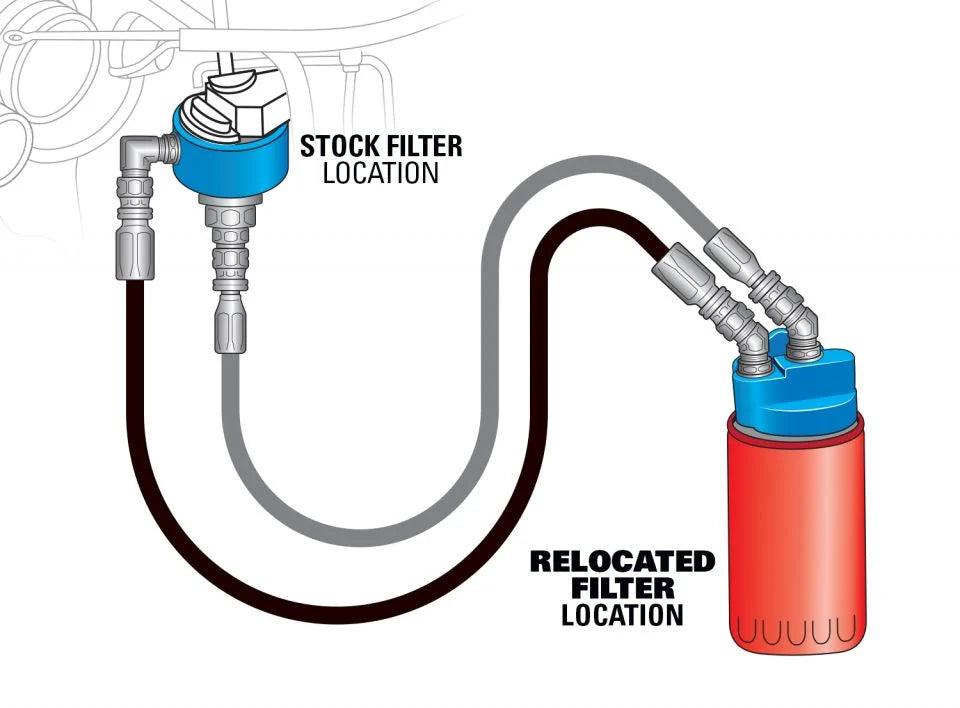 STOCK FILTER
LOCATION

RELOCATED
FILTER
LOCATION